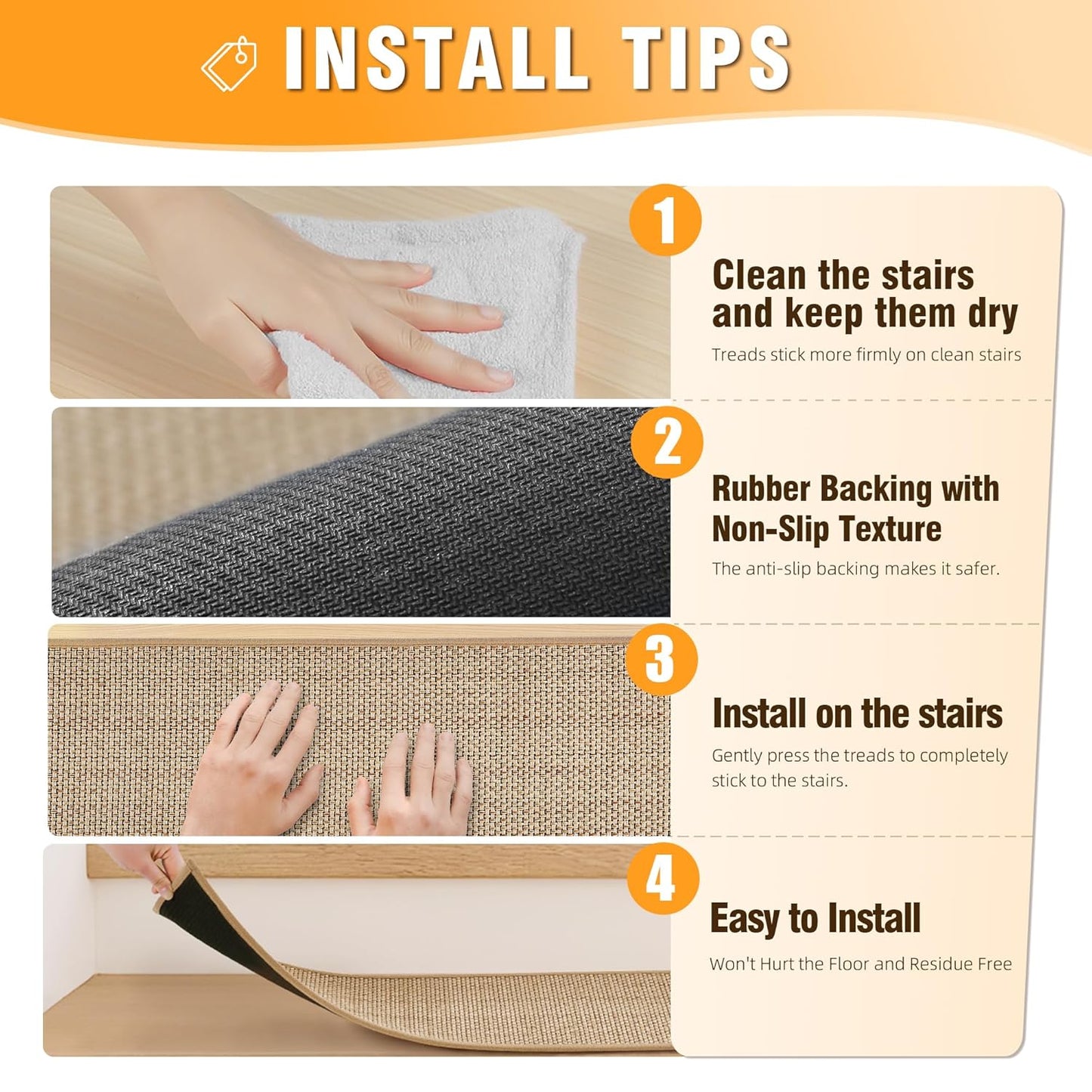 INSTALL TIPS

1

Clean the stairs and keep them dry

Treads stick more firmly on clean stairs

2

Rubber Backing with Non-Slip Texture

The anti-slip backing makes it safer.

3

Install on the stairs

Gently press the treads to completely stick to the stairs.

4

Easy to Install

Won't Hurt the Floor and Residue Free