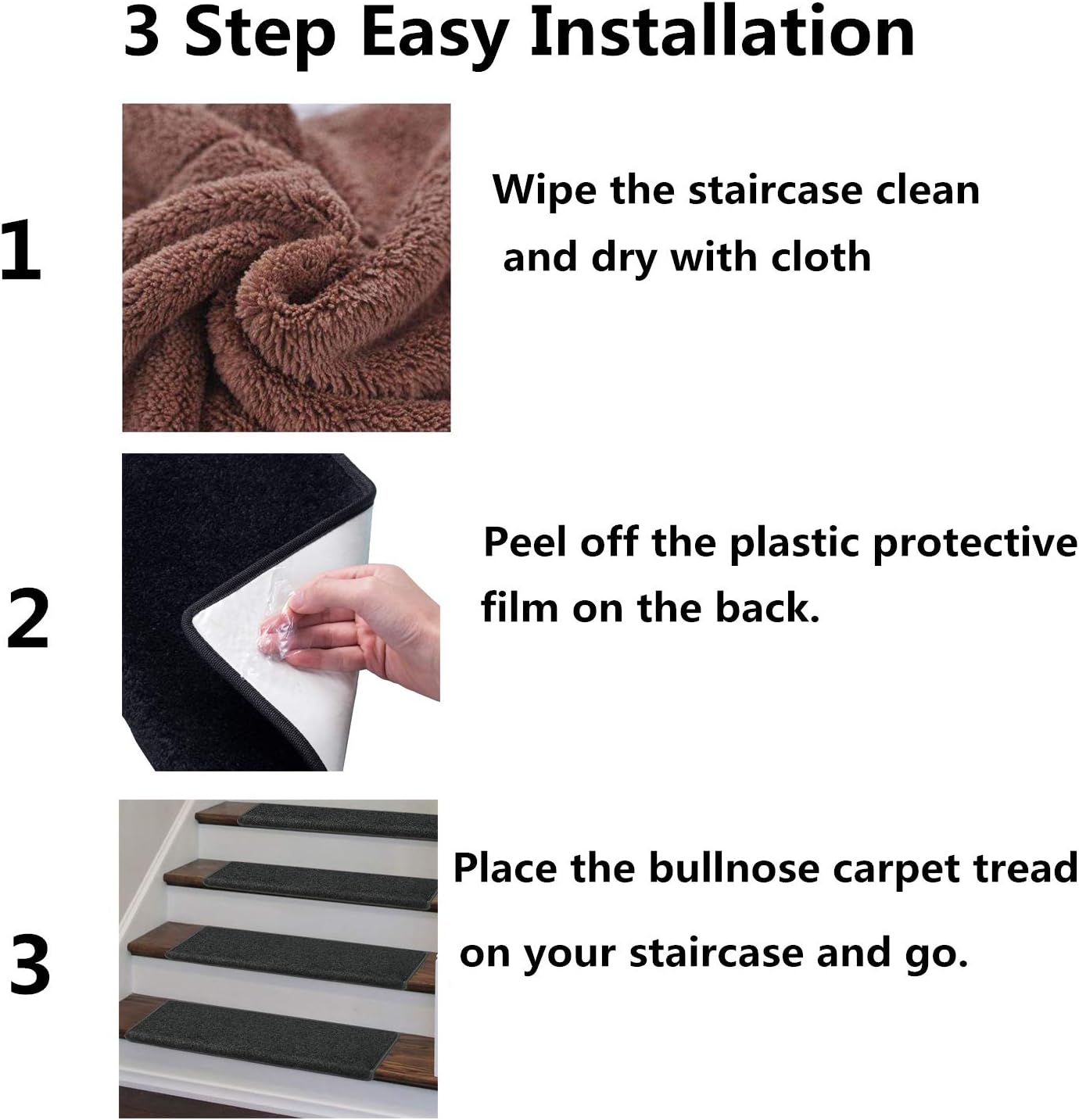 3 Step Easy Installation

1

Wipe the staircase clean and dry with cloth

2

Peel off the plastic protective film on the back.

3

Place the bullnose carpet tread on your staircase and go.