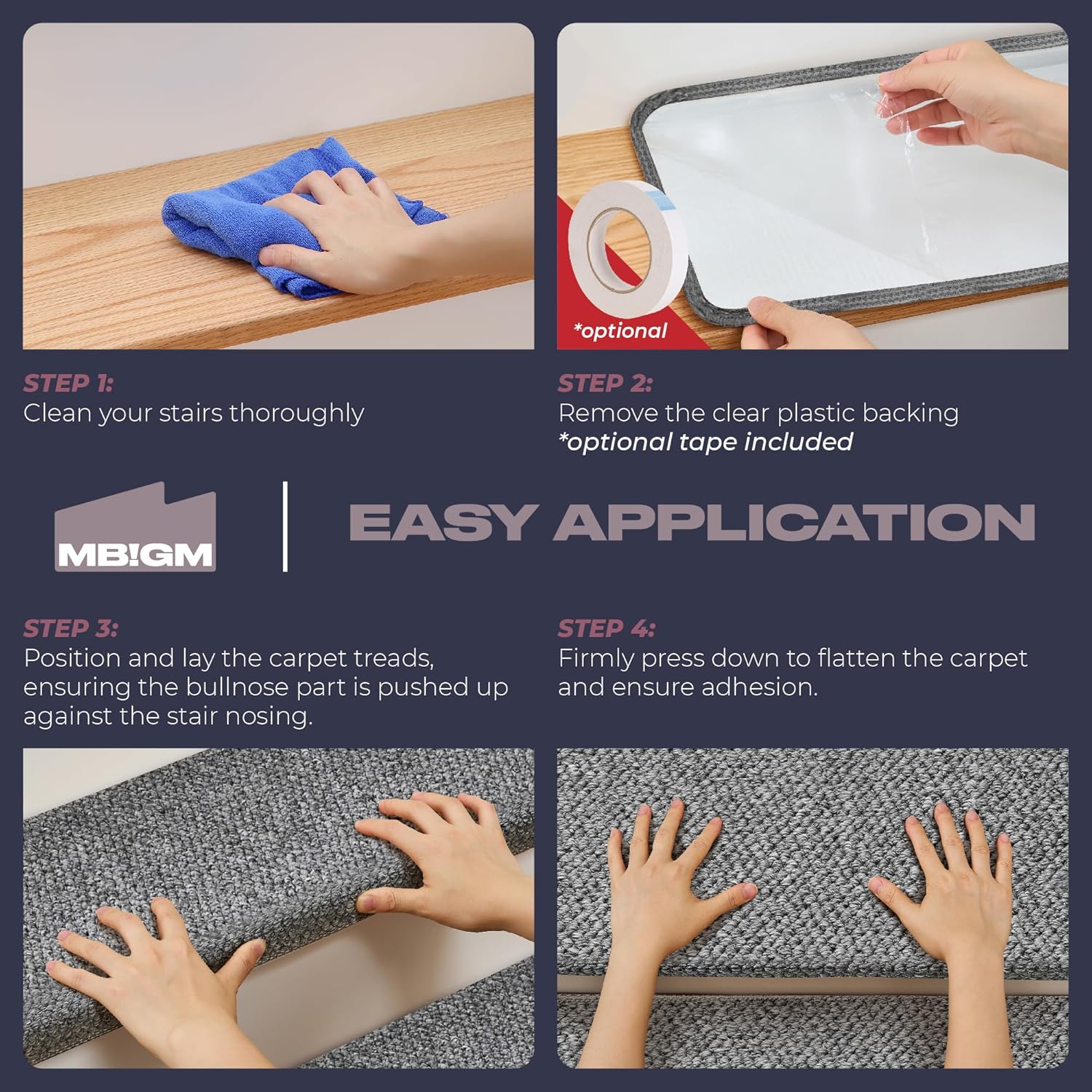 *optional

STEP 1:
Clean your stairs thoroughly

STEP 2:
Remove the clear plastic backing
*optional tape included

MB!GM

EASY APPLICATION

STEP 3:
Position and lay the carpet treads, ensuring the bullnose part is pushed up against the stair nosing.

STEP 4:
Firmly press down to flatten the carpet and ensure adhesion.