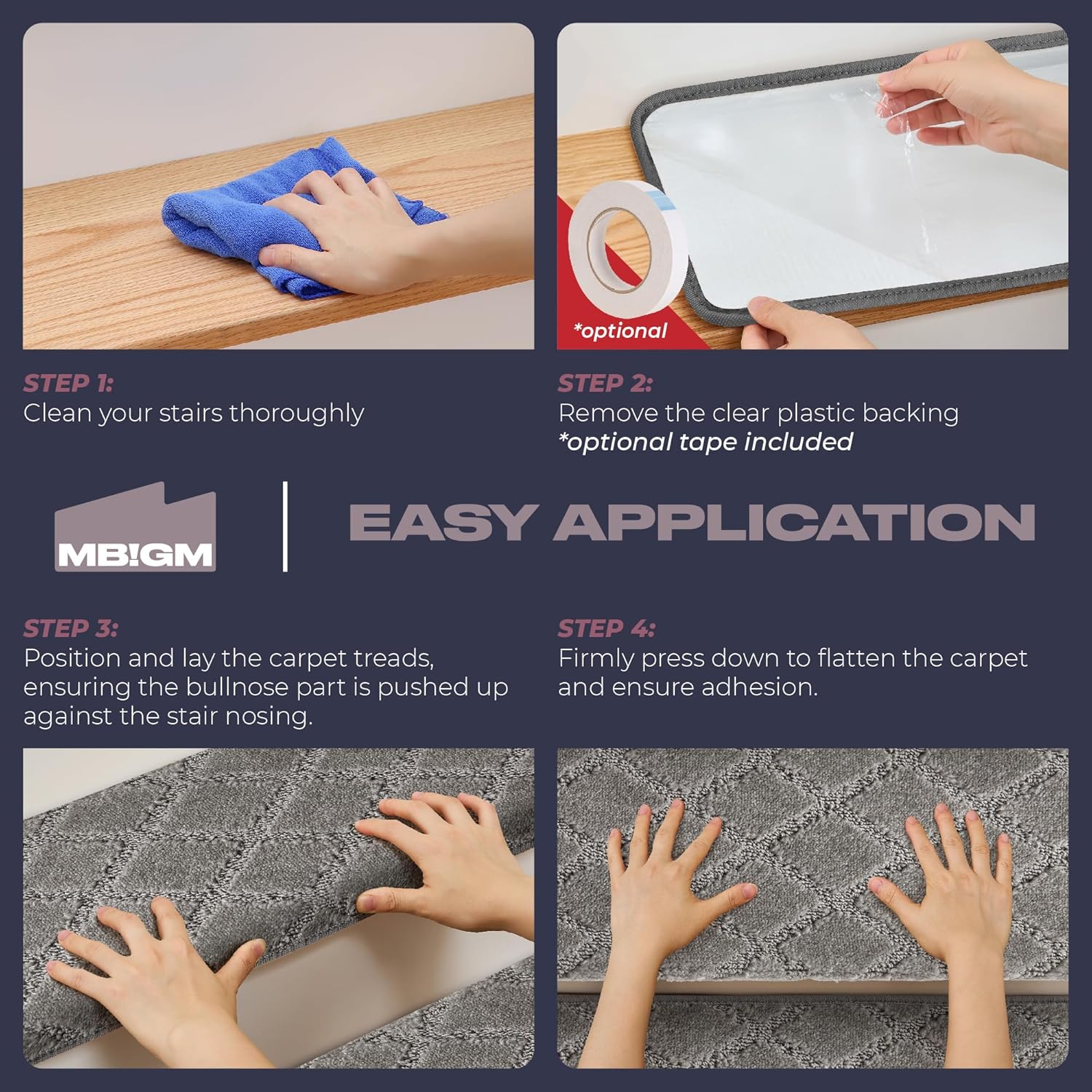 *optional

STEP 1:
Clean your stairs thoroughly

STEP 2:
Remove the clear plastic backing
*optional tape included

MB!GM

EASY APPLICATION

STEP 3:
Position and lay the carpet treads, ensuring the bullnose part is pushed up against the stair nosing.

STEP 4:
Firmly press down to flatten the carpet and ensure adhesion.